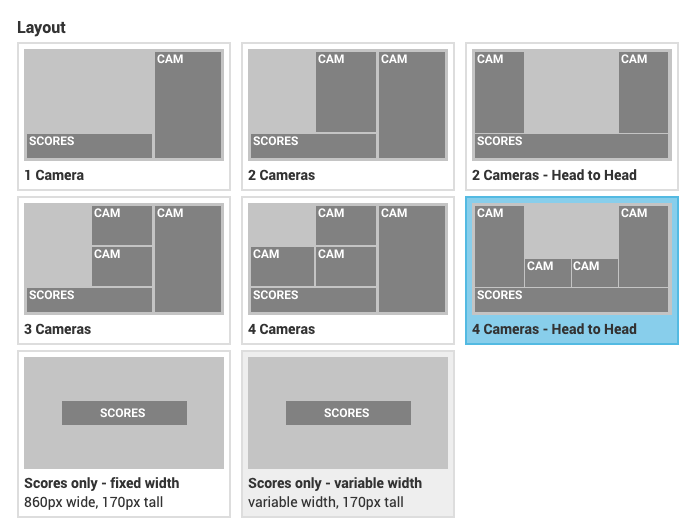 Layout

CAM
SCORES
1 Camera

CAM CAM
SCORES
2 Cameras

CAM CAM
SCORES
2 Cameras - Head to Head

CAM CAM
CAM
SCORES
3 Cameras

CAM CAM
CAM CAM
SCORES
4 Cameras

CAM CAM
CAM CAM
SCORES
4 Cameras - Head to Head

SCORES
Scores only - fixed width
860px wide, 170px tall

SCORES
Scores only - variable width
variable width, 170px tall